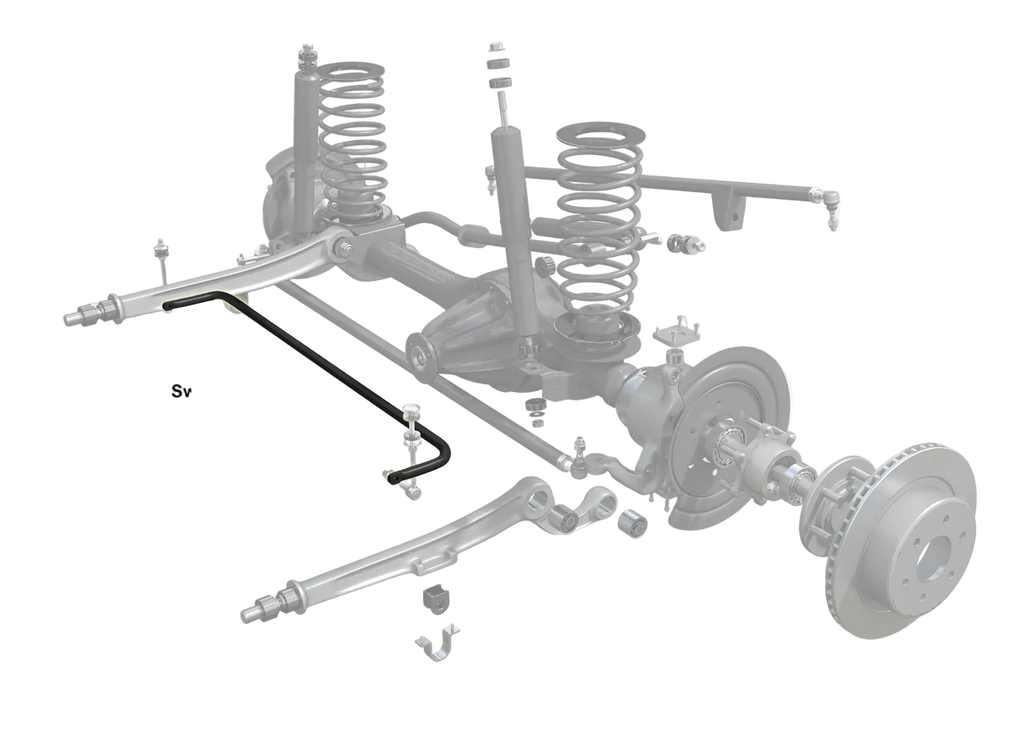 Sv